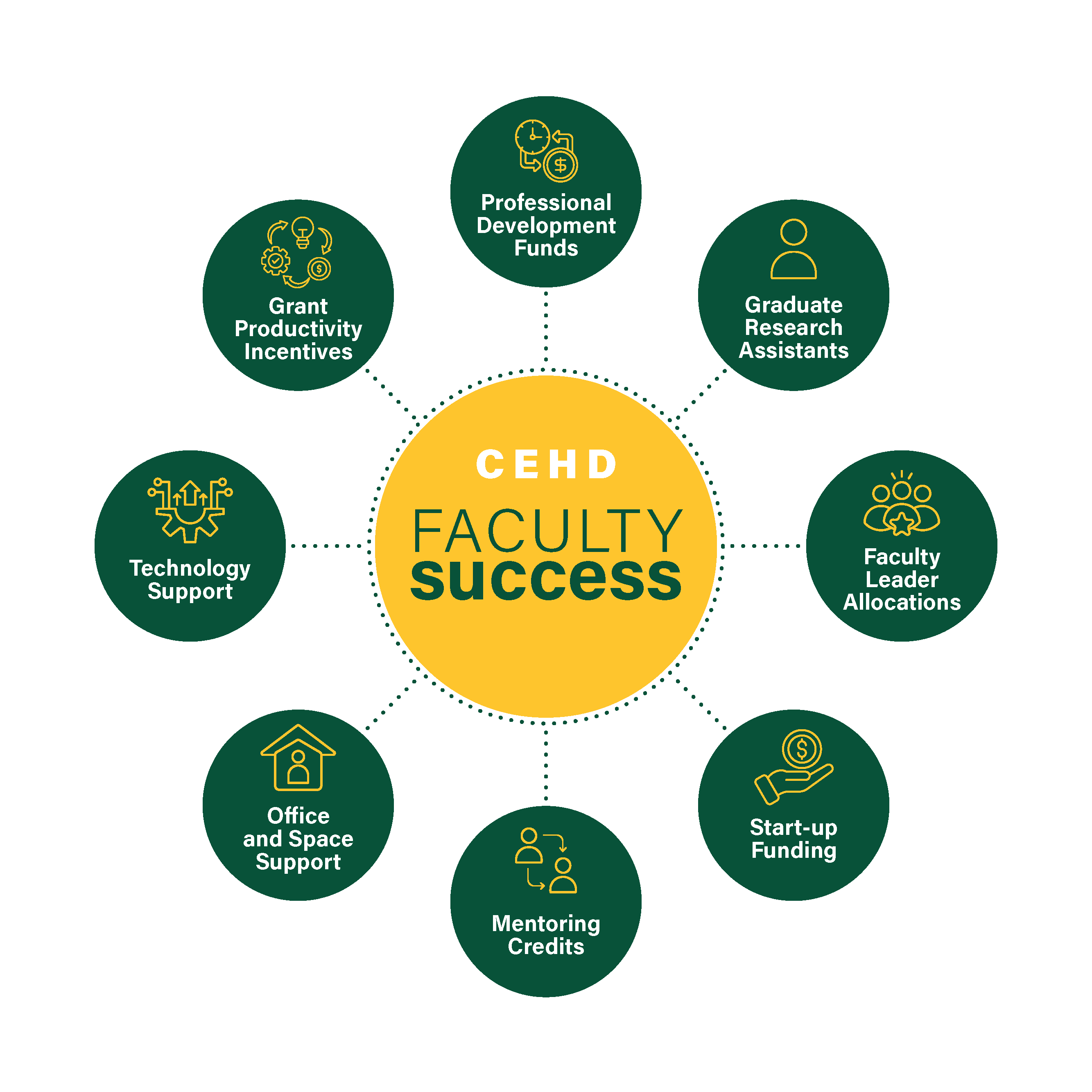 CEHD
FACULTY
success

Professional Development Funds

Graduate Research Assistants

Faculty Leader Allocations

Start-up Funding

Mentoring Credits

Office and Space Support

Technology Support

Grant Productivity Incentives